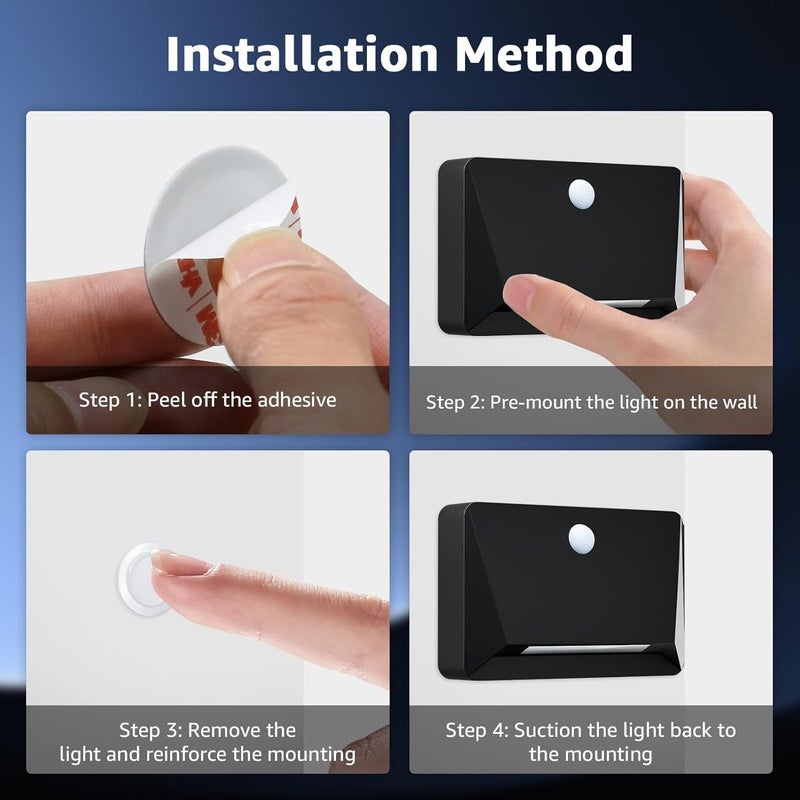 Installation Method

Step 1: Peel off the adhesive

Step 2: Pre-mount the light on the wall

Step 3: Remove the light and reinforce the mounting

Step 4: Suction the light back to the mounting